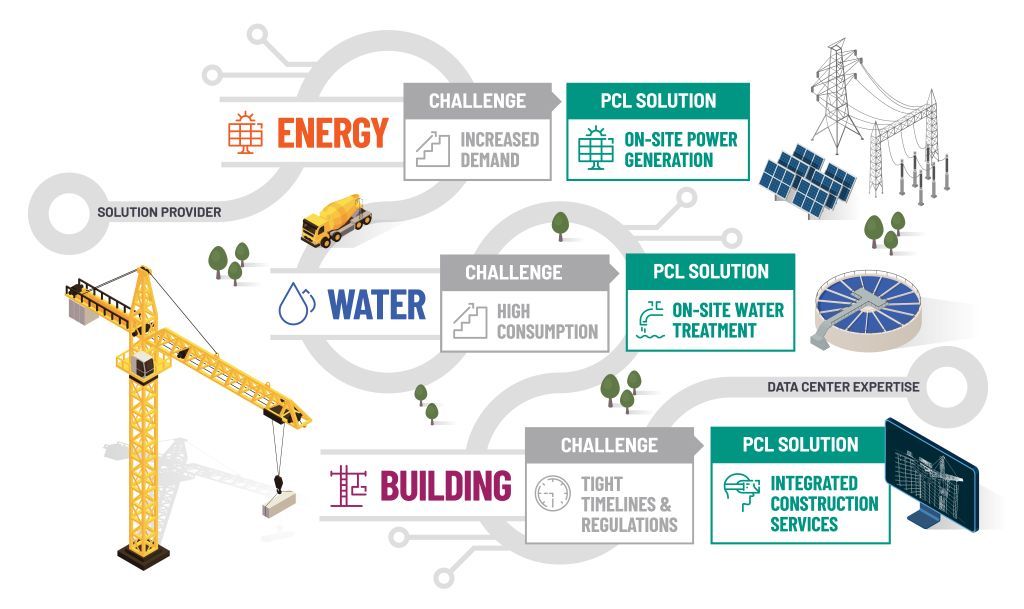 ENERGY

CHALLENGE
INCREASED DEMAND

PCL SOLUTION
ON-SITE POWER GENERATION

SOLUTION PROVIDER

WATER

CHALLENGE
HIGH CONSUMPTION

PCL SOLUTION
ON-SITE WATER TREATMENT

DATA CENTER EXPERTISE

BUILDING

CHALLENGE
TIGHT TIMELINES & REGULATIONS

PCL SOLUTION
INTEGRATED CONSTRUCTION SERVICES