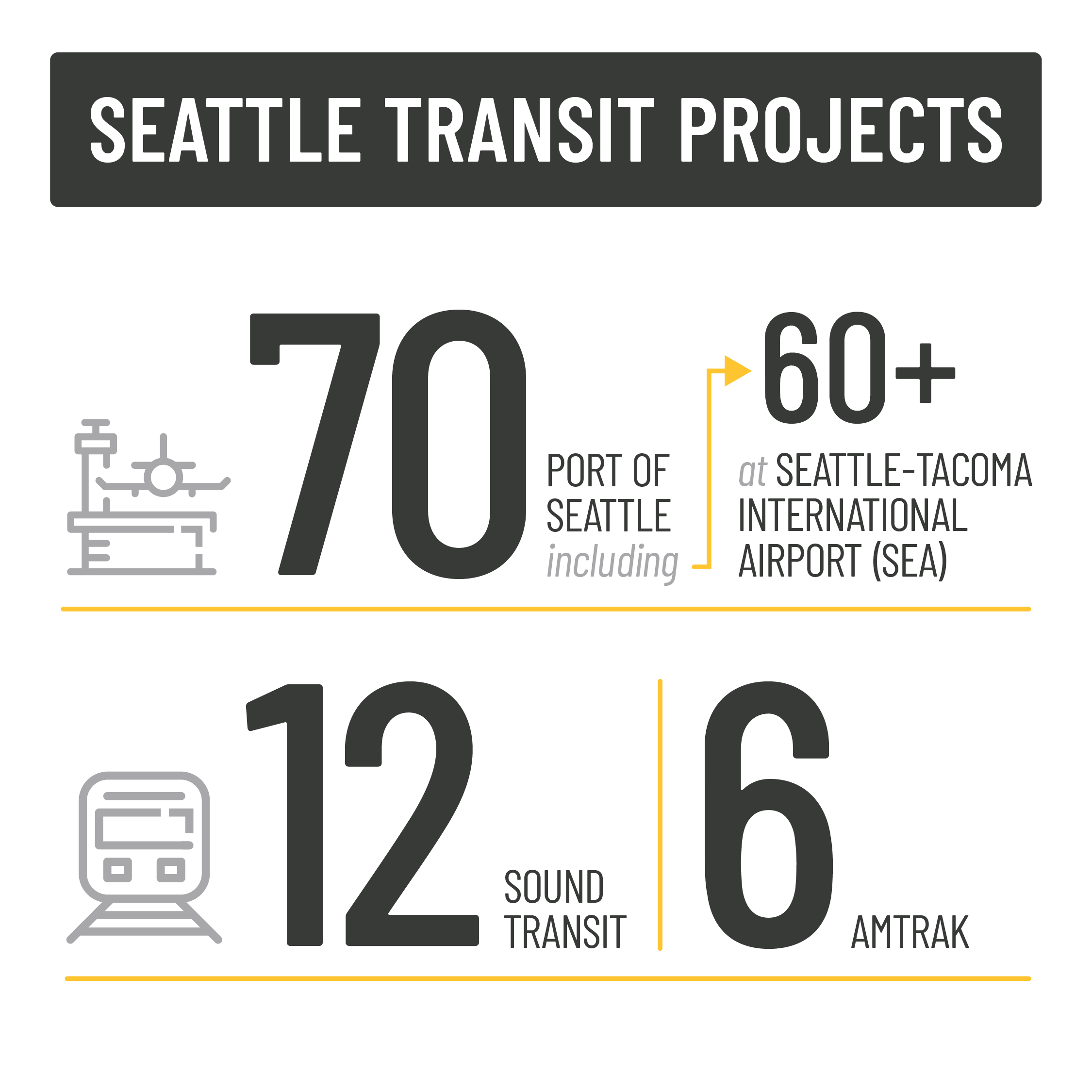 SEATTLE TRANSIT PROJECTS

70 PORT OF SEATTLE including

60+ at SEATTLE-TACOMA INTERNATIONAL AIRPORT (SEA)

12 SOUND TRANSIT

6 AMTRAK