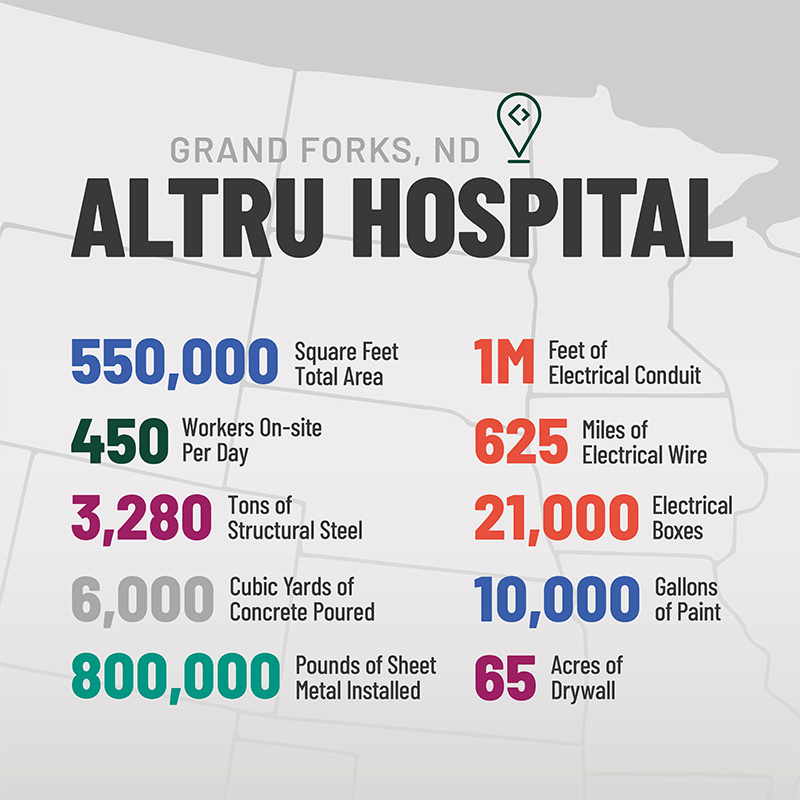 GRAND FORKS, ND

ALTRU HOSPITAL

550,000 Square Feet Total Area

450 Workers On-site Per Day

3,280 Tons of Structural Steel

6,000 Cubic Yards of Concrete Poured

800,000 Pounds of Sheet Metal Installed

1M Feet of Electrical Conduit

625 Miles of Electrical Wire

21,000 Electrical Boxes

10,000 Gallons of Paint

65 Acres of Drywall